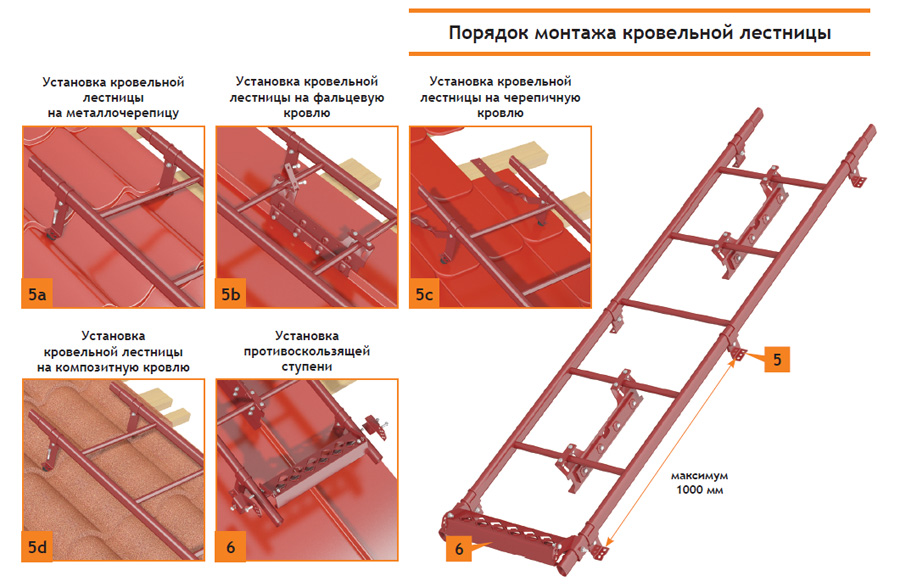 Порядок монтажа кровельной лестницы

Установка кровельной лестницы на металлочерепицу

5a

Установка кровельной лестницы на фальцевую кровлю

5b

Установка кровельной лестницы на черепичную кровлю

5c

Установка кровельной лестницы на композитную кровлю

5d

Установка противоскользящей ступени

6

5

максимум 1000 мм

6